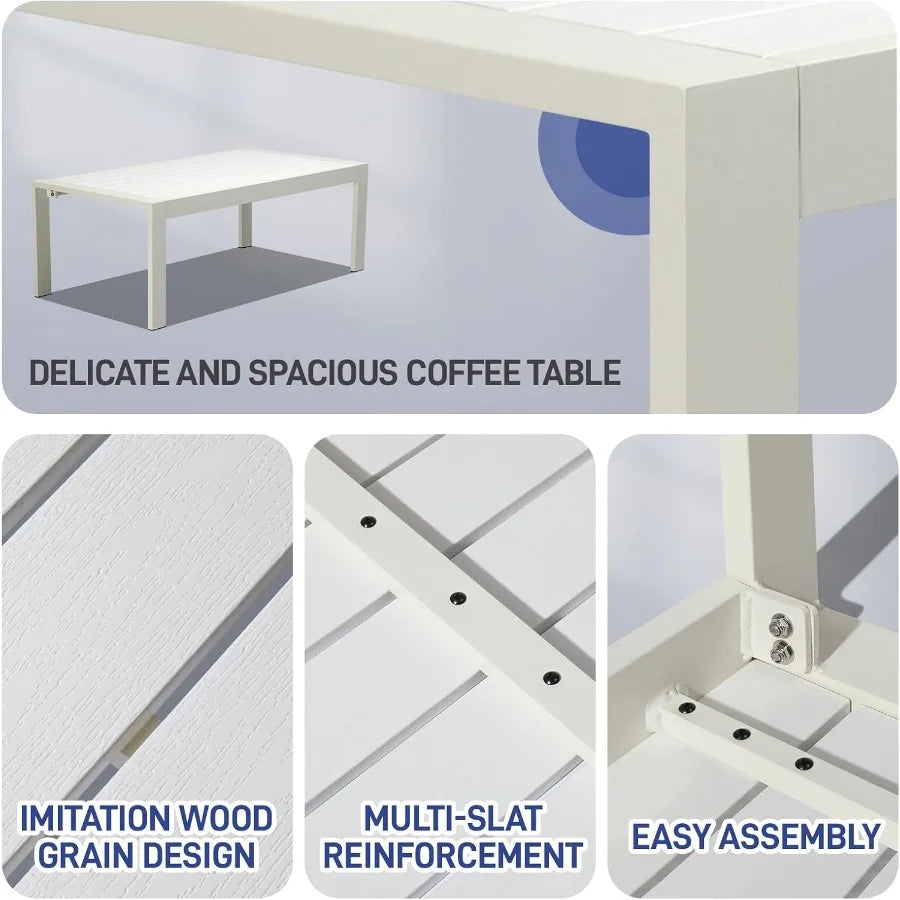 DELICATE AND SPACIOUS COFFEE TABLE

IMITATION WOOD GRAIN DESIGN

MULTI-SLAT REINFORCEMENT

EASY ASSEMBLY