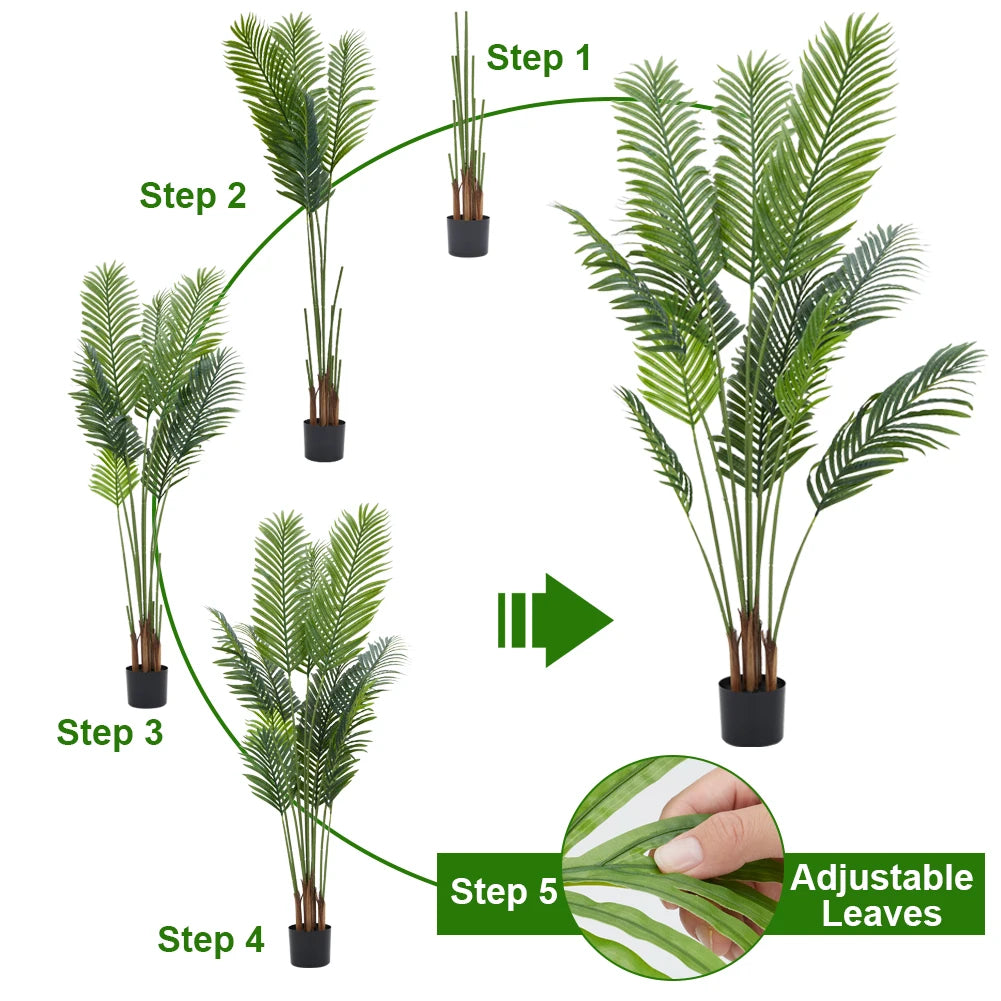 Step 1

Step 2

Step 3

Step 4

Step 5

Adjustable Leaves