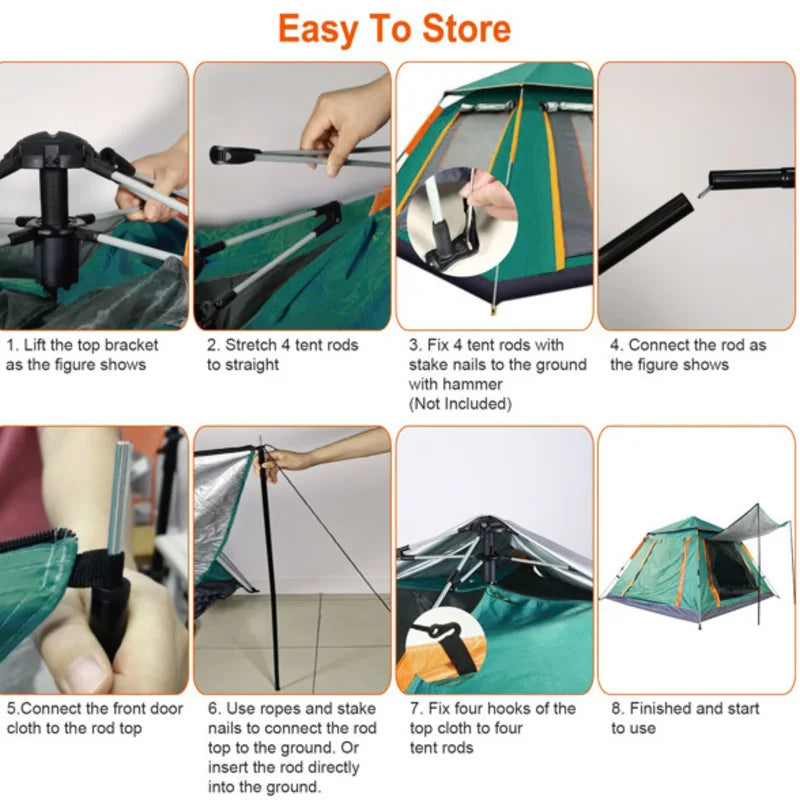 Easy To Store

1. Lift the top bracket as the figure shows

2. Stretch 4 tent rods to straight

3. Fix 4 tent rods with stake nails to the ground with hammer (Not Included)

4. Connect the rod as the figure shows

5.Connect the front door cloth to the rod top

6. Use ropes and stake nails to connect the rod top to the ground. Or insert the rod directly into the ground.

7. Fix four hooks of the top cloth to four tent rods

8. Finished and start to use