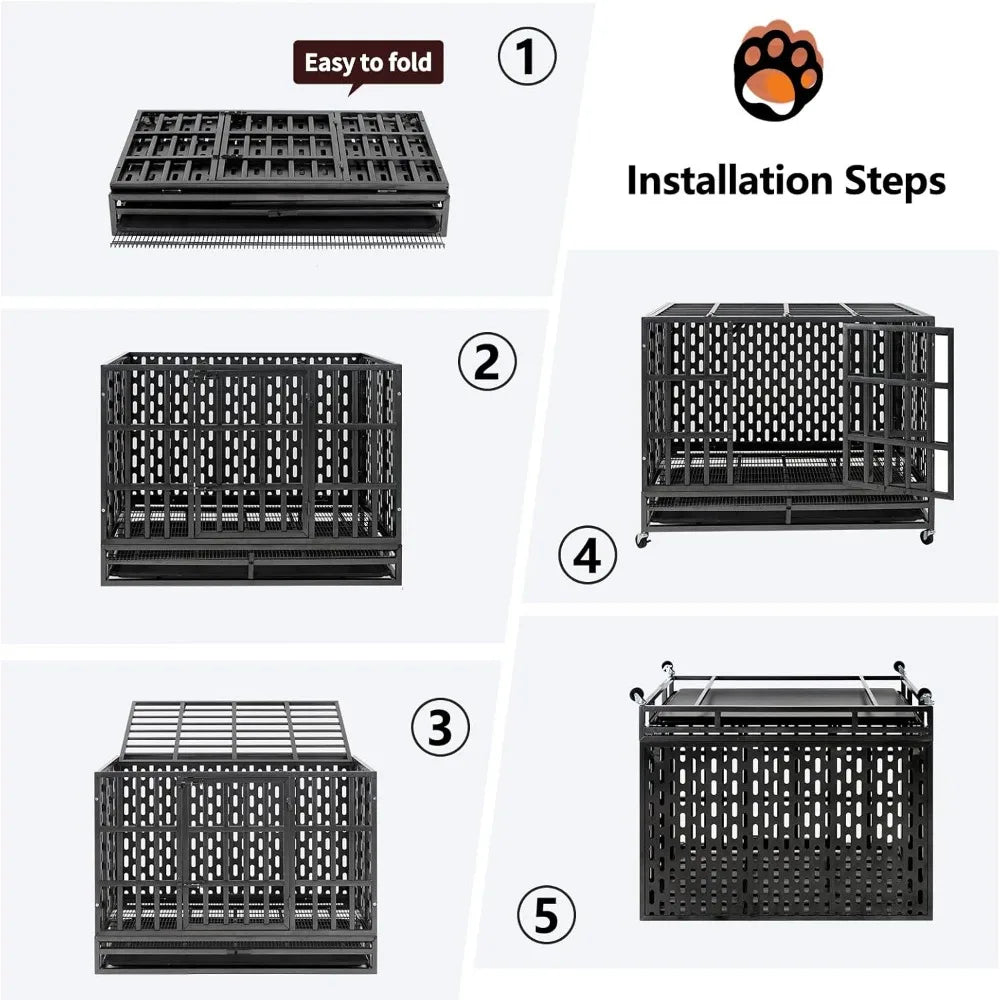 Easy to fold

1

Installation Steps

2

4

3

5