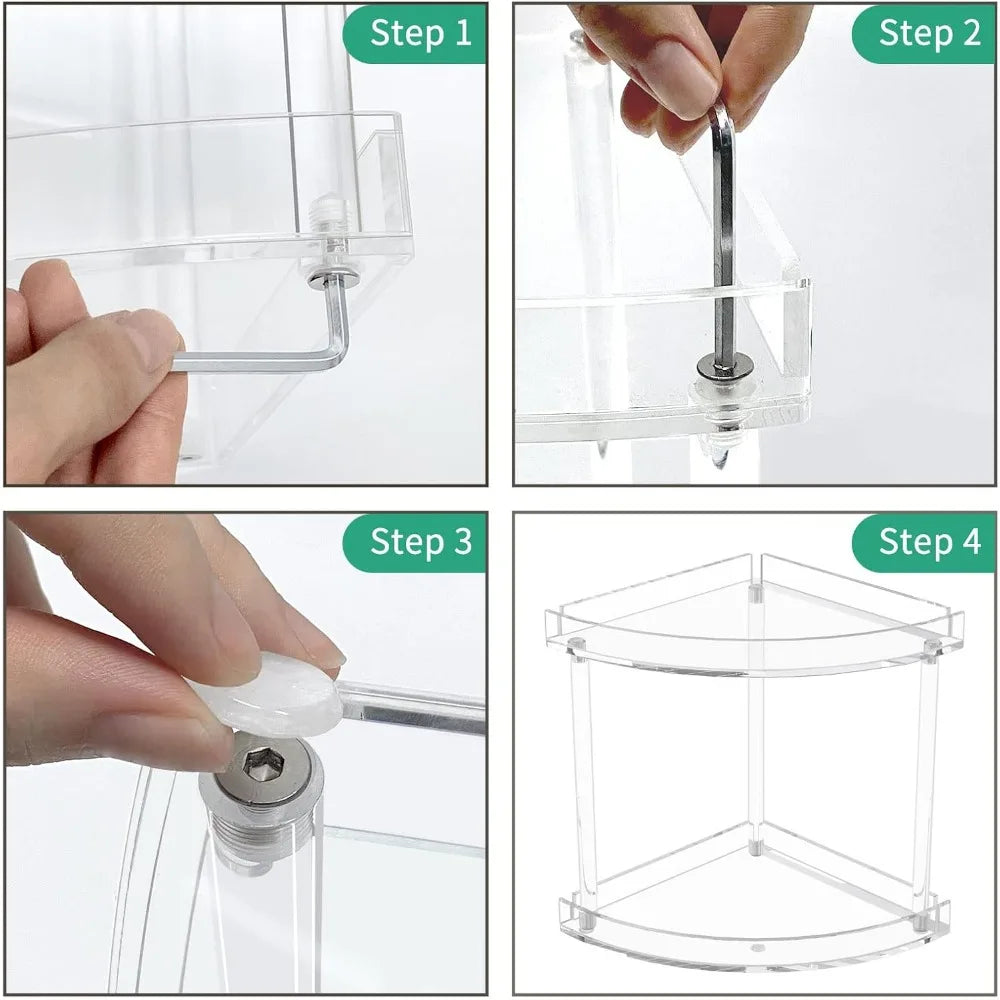 Step 1

Step 2

Step 3

Step 4