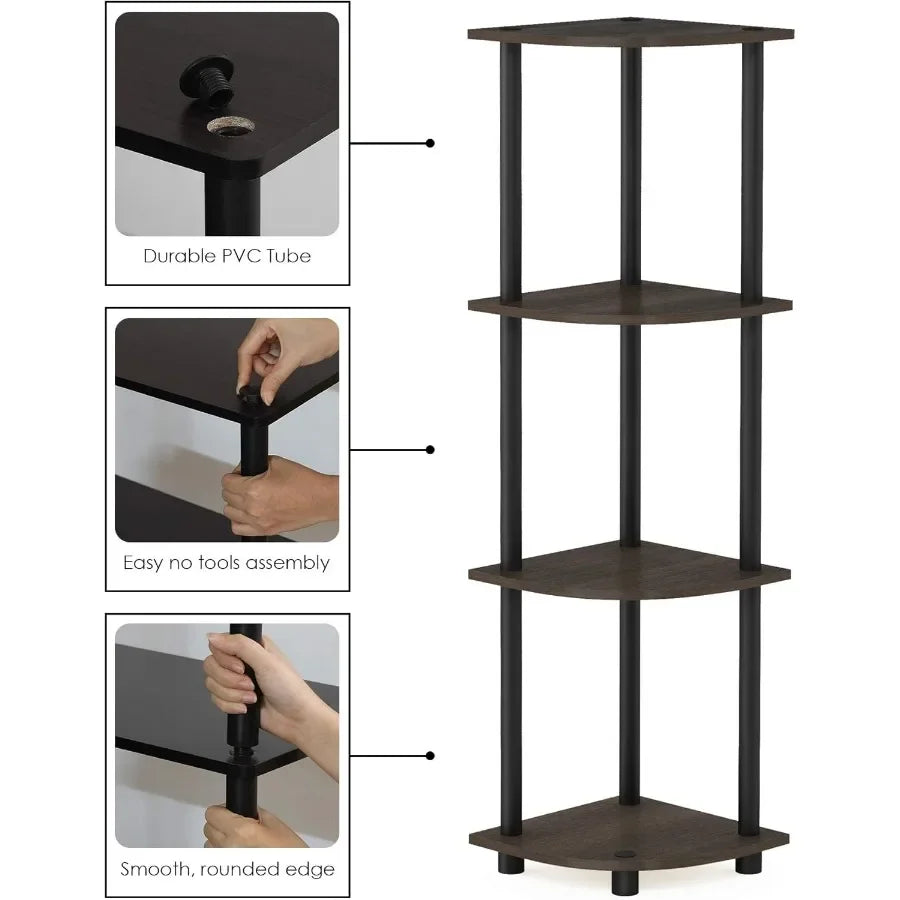 Durable PVC Tube

Easy no tools assembly

Smooth, rounded edge