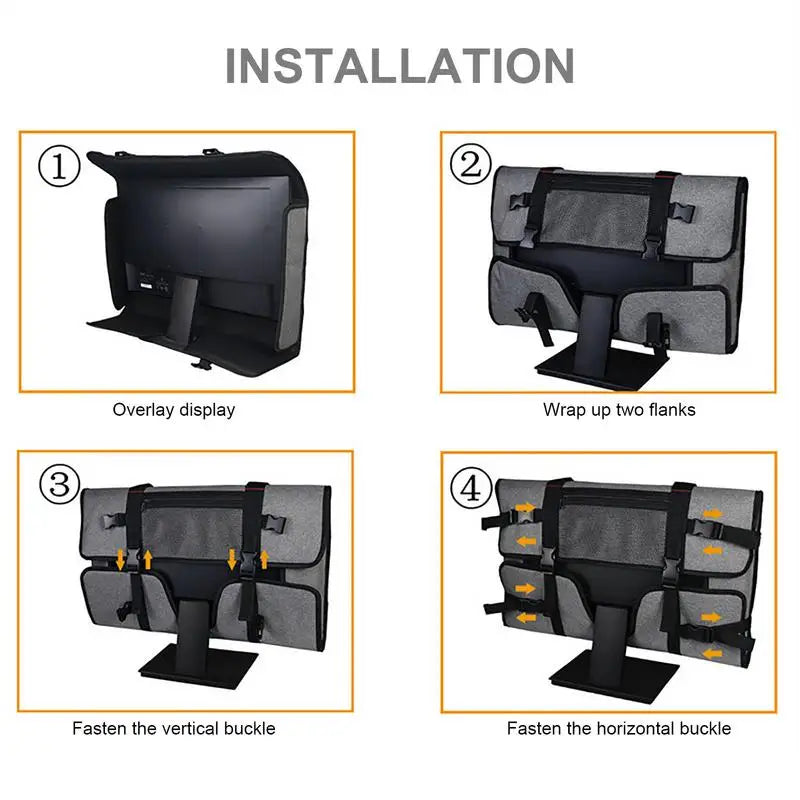 INSTALLATION

①

Overlay display

②

Wrap up two flanks

③

Fasten the vertical buckle

④

Fasten the horizontal buckle