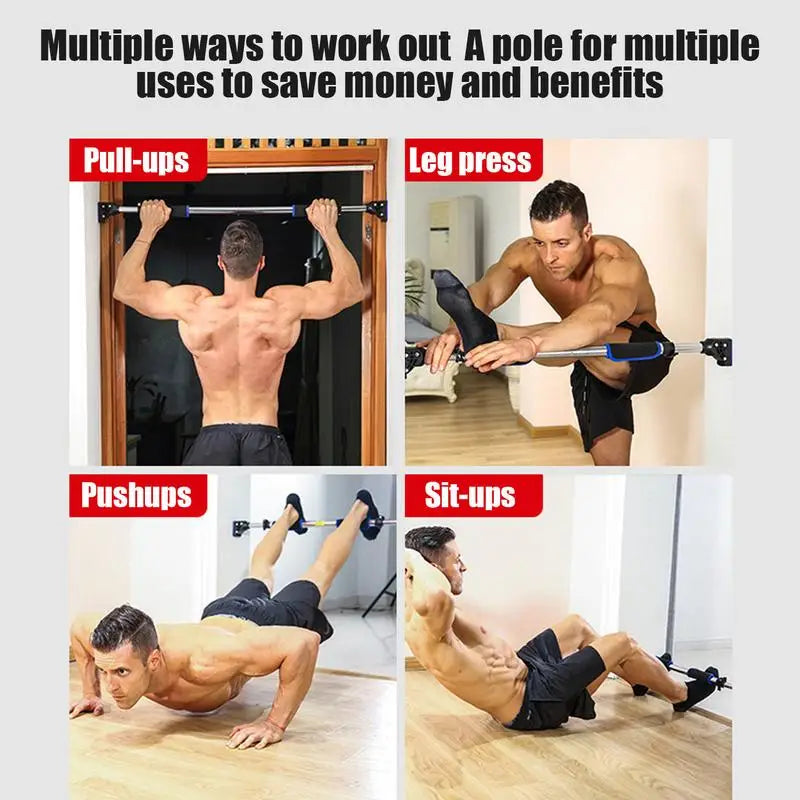 Multiple ways to work out  A pole for multiple uses to save money and benefits

Pull-ups

Leg press

Pushups

Sit-ups