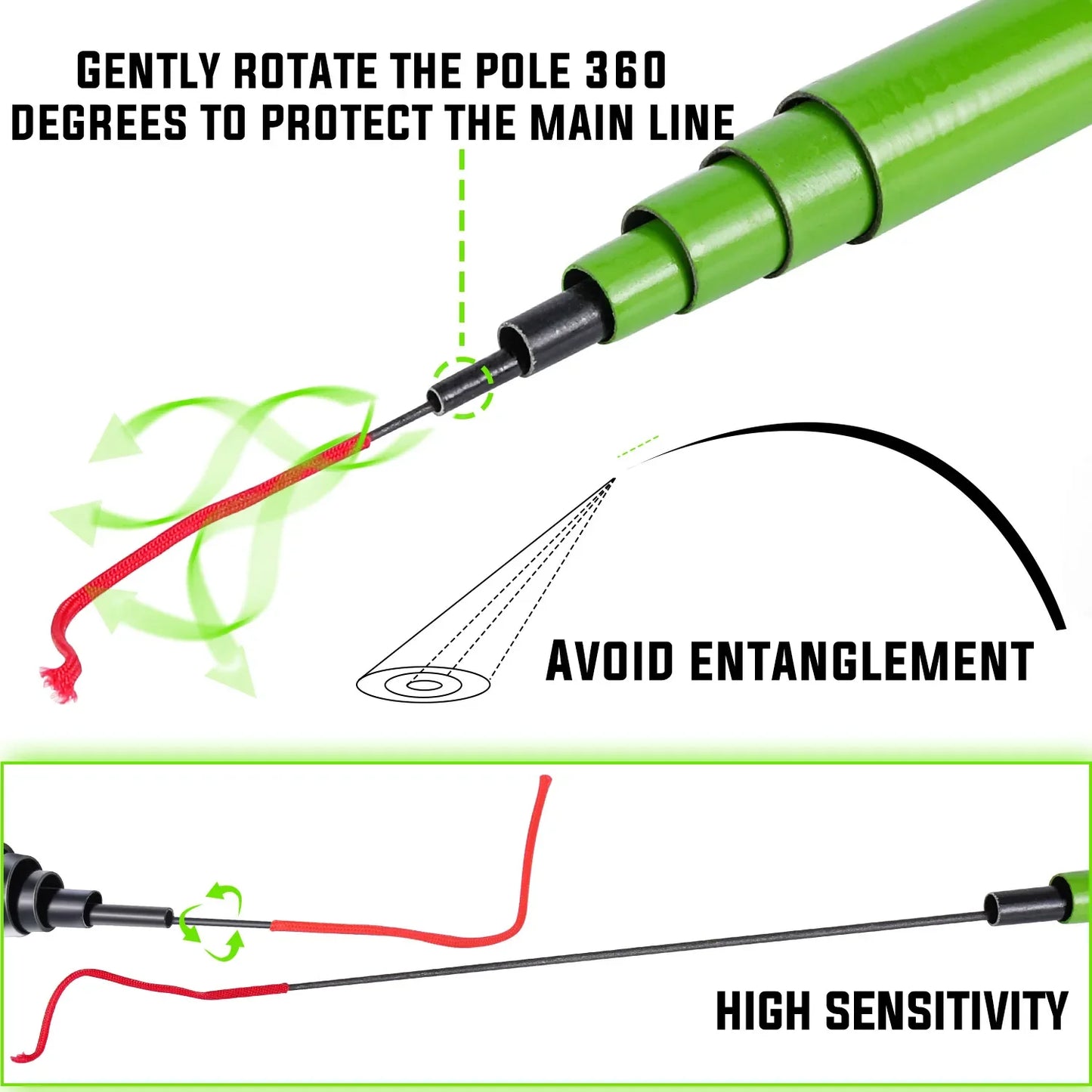 GENTLY ROTATE THE POLE 360 DEGREES TO PROTECT THE MAIN LINE

AVOID ENTANGLEMENT

HIGH SENSITIVITY