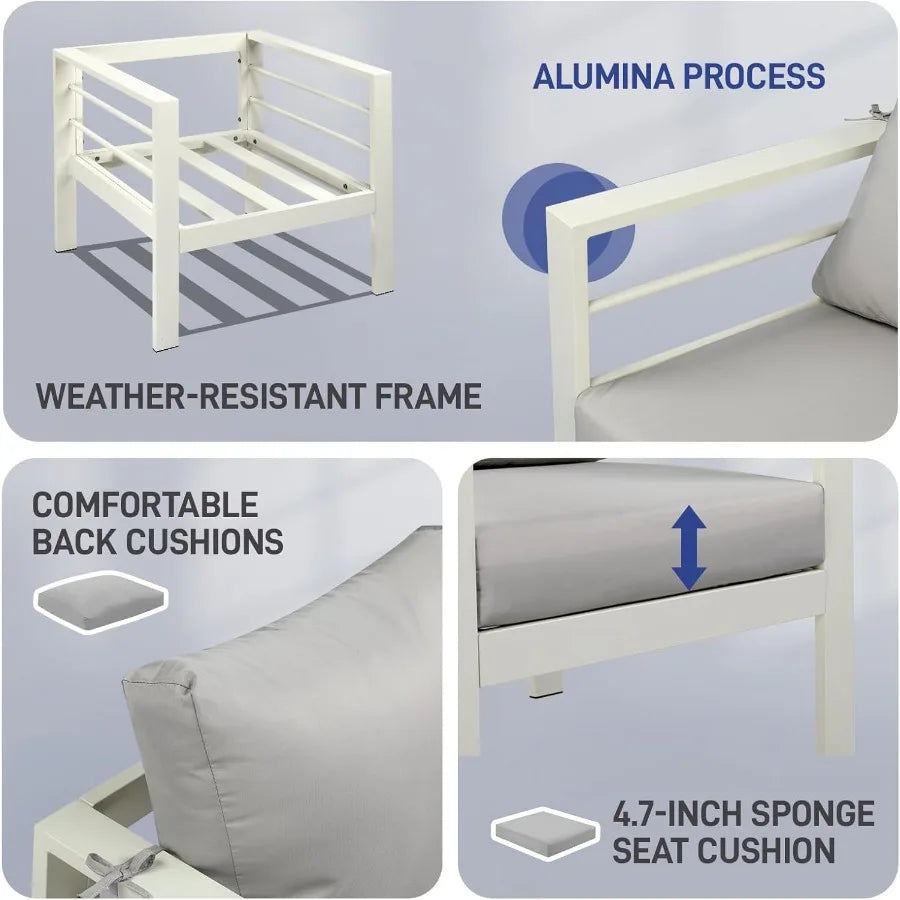 ALUMINA PROCESS

WEATHER-RESISTANT FRAME

COMFORTABLE BACK CUSHIONS

4.7-INCH SPONGE SEAT CUSHION