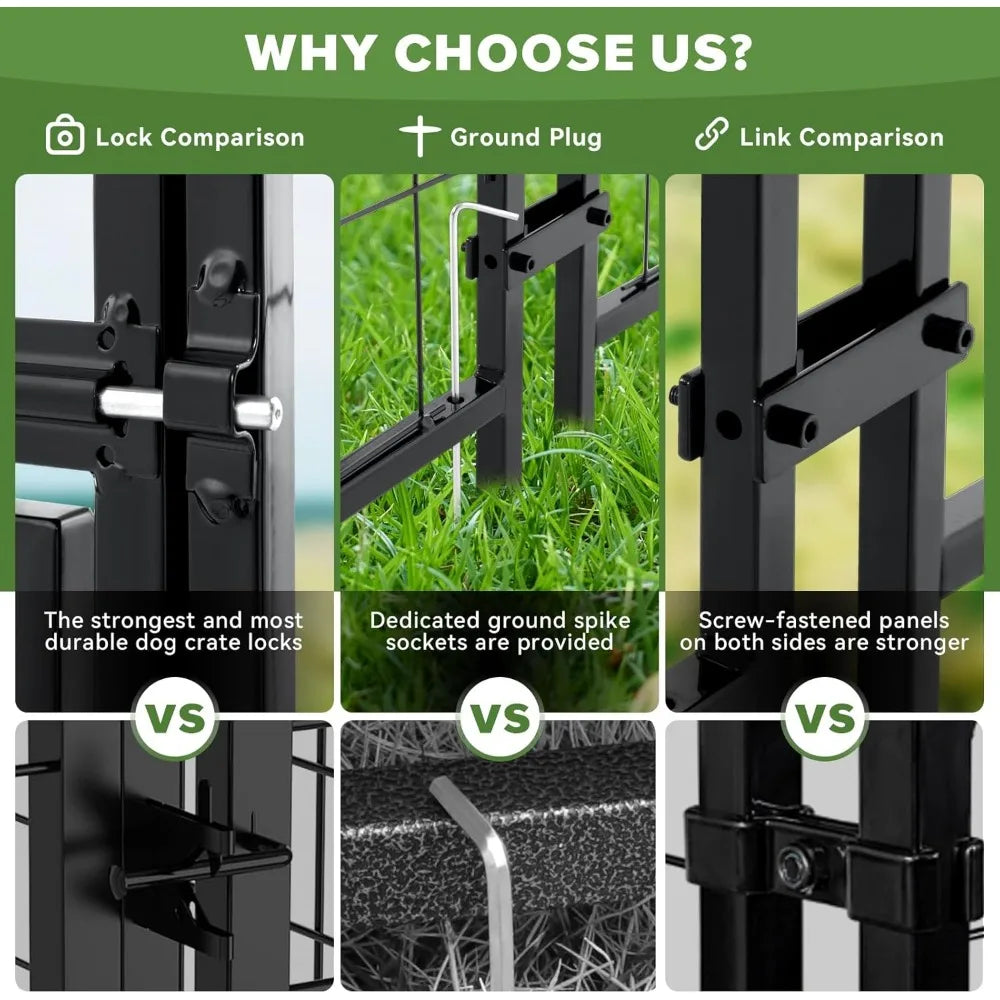 WHY CHOOSE US?

Lock Comparison

Ground Plug

Link Comparison

The strongest and most durable dog crate locks

Dedicated ground spike sockets are provided

Screw-fastened panels on both sides are stronger

VS

VS

VS