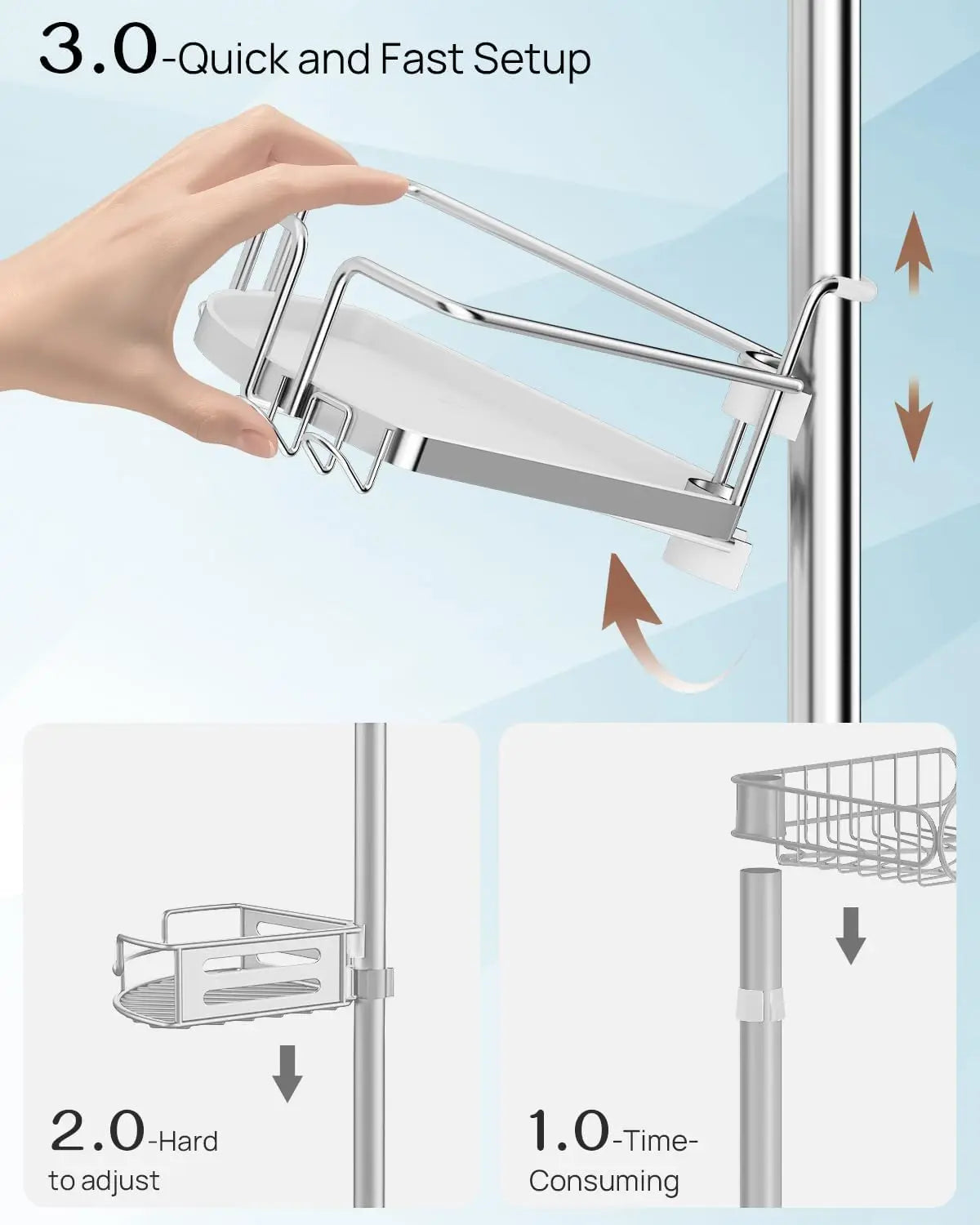 3.0-Quick and Fast Setup

2.0-Hard to adjust

1.0-Time-Consuming