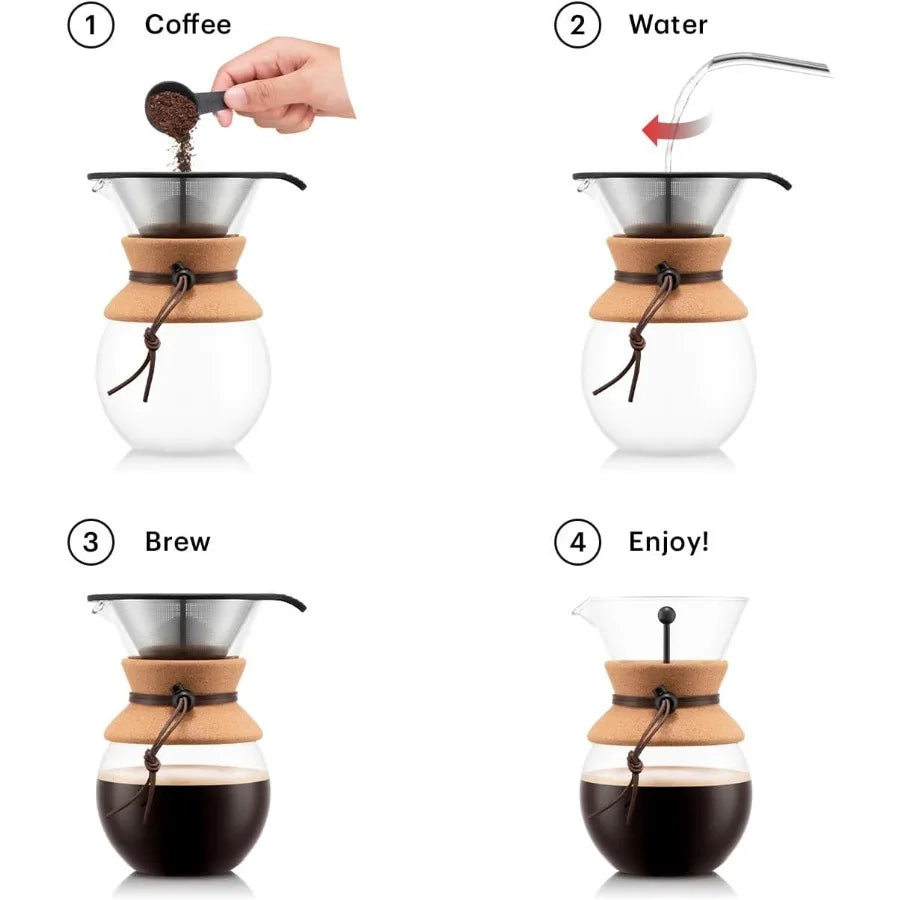 1 Coffee

2 Water

3 Brew

4 Enjoy!